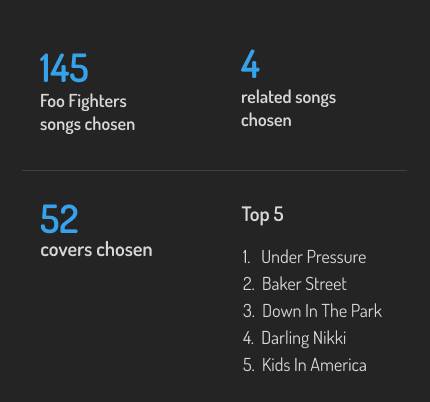 145
Foo Fighters songs chosen

4
related songs chosen

52
covers chosen

Top 5

1. Under Pressure
2. Baker Street
3. Down In The Park
4. Darling Nikki
5. Kids In America